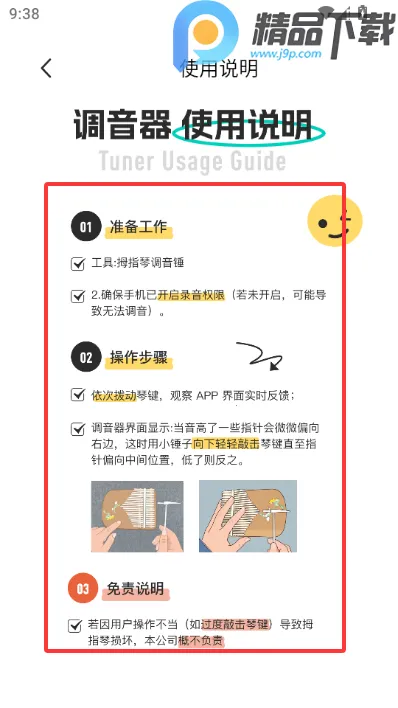 9:38

精品下载
www.j9p.com

使用说明

调音器 使用说明
Tuner Usage Guide

01 准备工作

工具:拇指琴调音锤

2.确保手机已开启录音权限（若未开启，可能导致无法调音）。

02 操作步骤

依次拨动琴键，观察 APP 界面实时反馈；

调音器界面显示:当音高了一些指针会微微偏向右边，这时用小锤子向下轻轻敲击琴键直至指针偏向中间位置，低了则反之。

03 免责说明

若因用户操作不当（如过度敲击琴键）导致拇指琴损坏，本公司概不负责